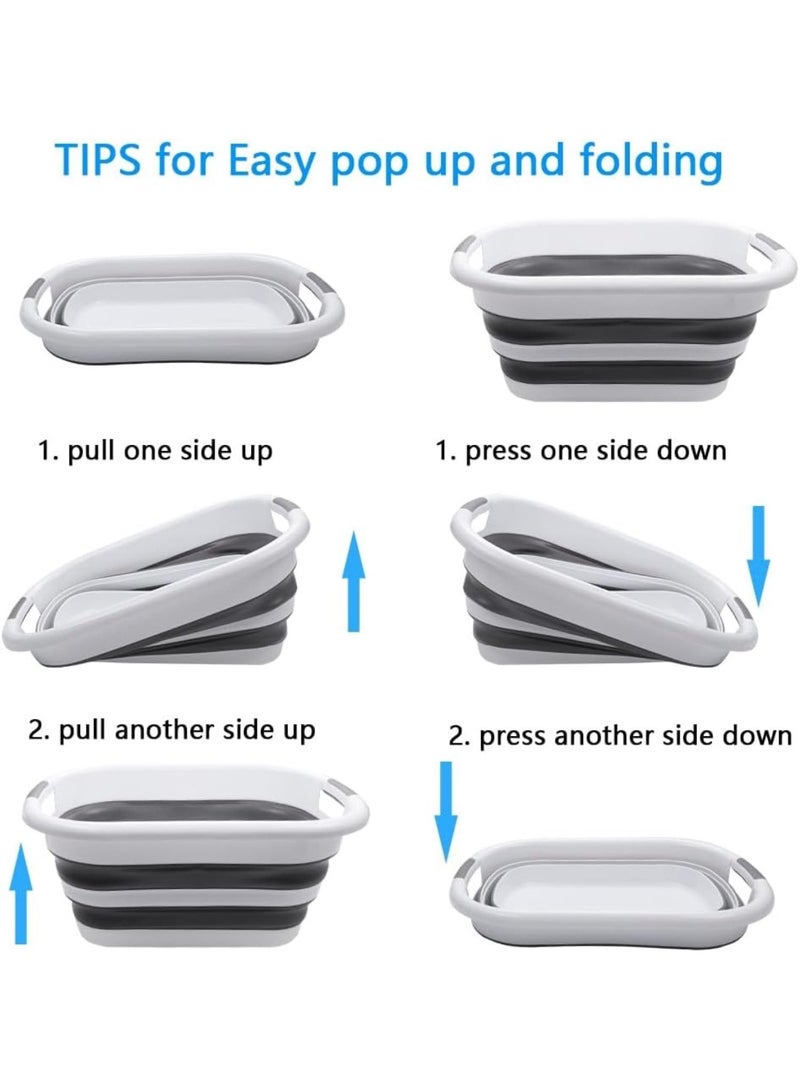 TIPS for Easy pop up and folding

1. pull one side up

2. pull another side up

1. press one side down

2. press another side down